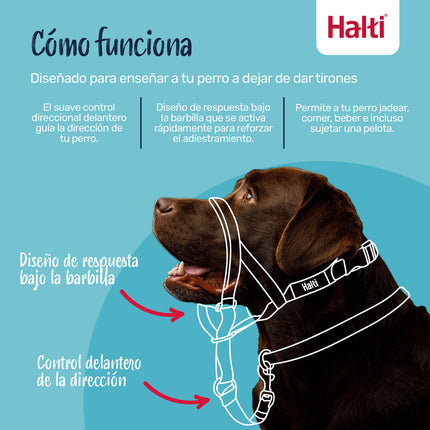 Halti®

Cómo funciona

Diseñado para enseñar a tu perro a dejar de dar tirones

El suave control direccional delantero guía la dirección de tu perro.

Diseño de respuesta bajo la barbilla que se activa rápidamente para reforzar el adiestramiento.

Permite a tu perro jadear, comer, beber e incluso sujetar una pelota.

Diseño de respuesta bajo la barbilla

Halti

Control delantero de la dirección